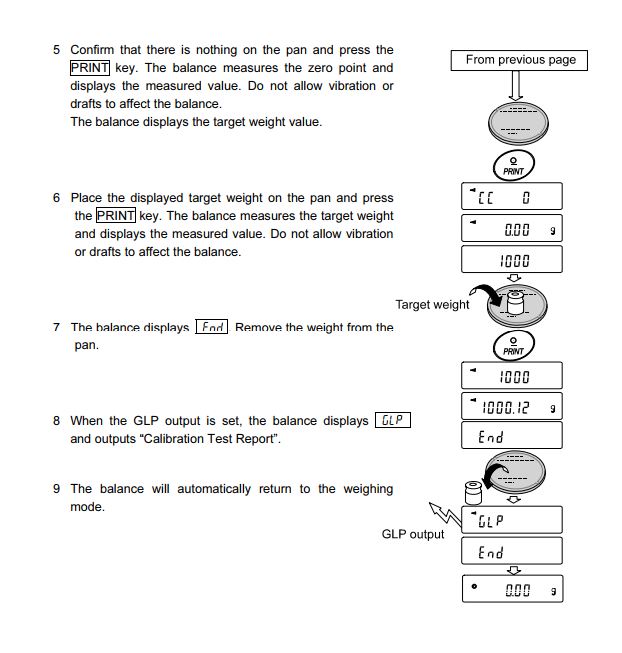 5 Confirm that there is nothing on the pan and press the PRINT key. The balance measures the zero point and displays the measured value. Do not allow vibration or drafts to affect the balance.
The balance displays the target weight value.

6 Place the displayed target weight on the pan and press the PRINT key. The balance measures the target weight and displays the measured value. Do not allow vibration or drafts to affect the balance.

7 The balance displays End. Remove the weight from the pan.

8 When the GLP output is set, the balance displays GLP and outputs “Calibration Test Report”.

9 The balance will automatically return to the weighing mode.

From previous page

PRINT

CC 0

0.00 g

1000

Target weight

PRINT

1000

1000.12 g

End

GLP output

GLP

End

0.00 g